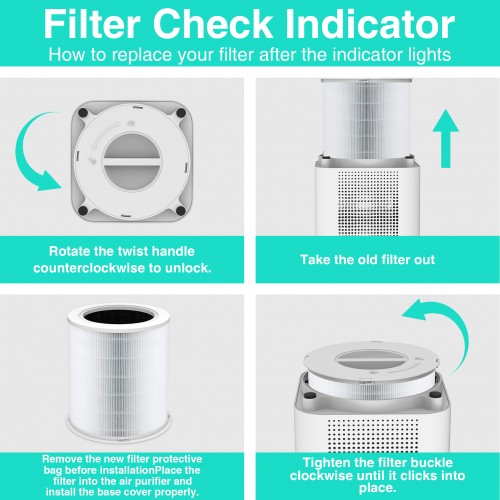 Filter Check Indicator
How to replace your filter after the indicator lights

Rotate the twist handle counterclockwise to unlock.

Take the old filter out

Remove the new filter protective bag before installationPlace the filter into the air purifier and install the base cover properly.

Tighten the filter buckle clockwise until it clicks into place.